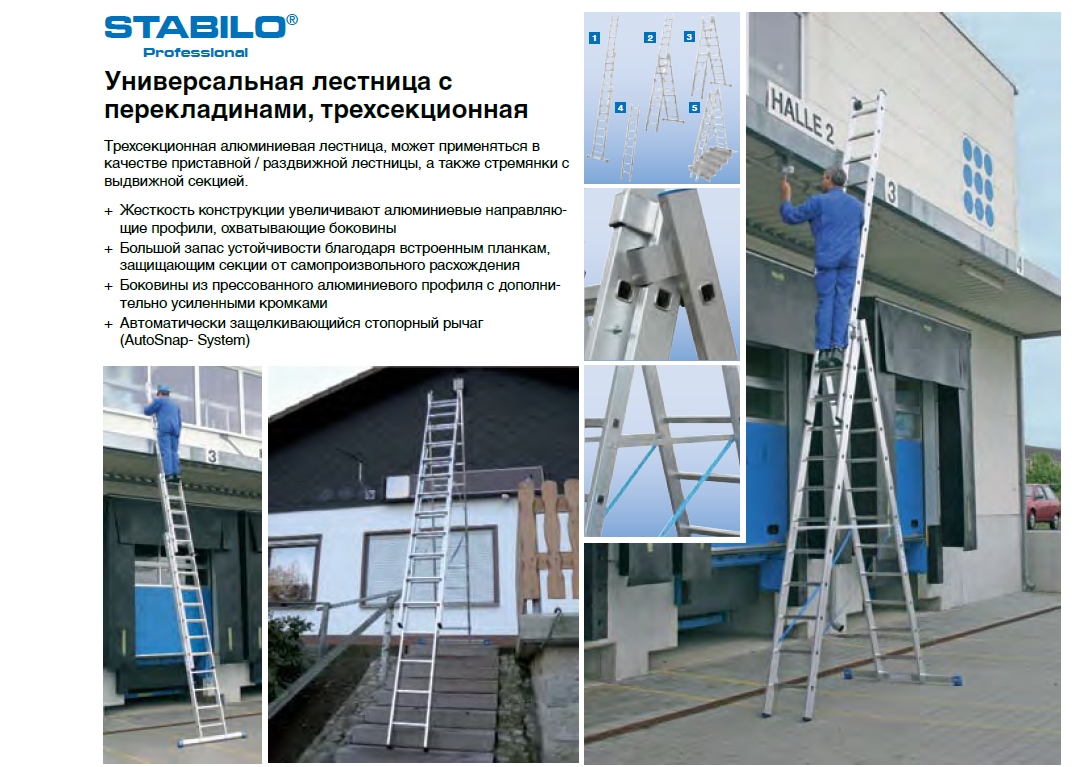 STABILO®
Professional

Универсальная лестница с перекладинами, трехсекционная

Трехсекционная алюминиевая лестница, может применяться в качестве приставной / раздвижной лестницы, а также стремянки с выдвижной секцией.

+ Жесткость конструкции увеличивают алюминиевые направляющие профили, охватывающие боковины
+ Большой запас устойчивости благодаря встроенным планкам, защищающим секции от самопроизвольного расхождения
+ Боковины из прессованного алюминиевого профиля с дополнительно усиленными кромками
+ Автоматически защелкивающийся стопорный рычаг (AutoSnap- System)

1 2 3 4 5

HALLE 2

3

4

3